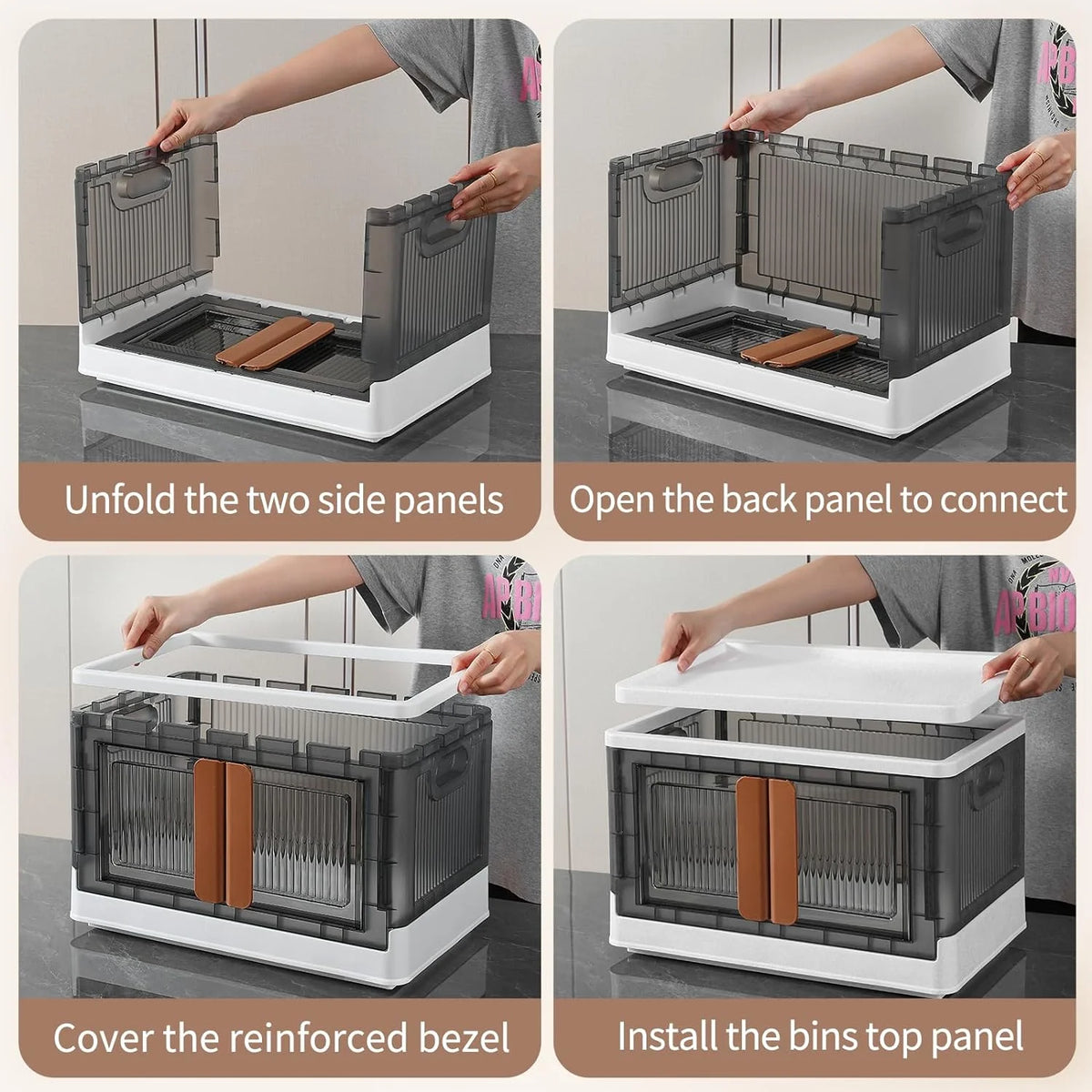 Unfold the two side panels

Open the back panel to connect

Cover the reinforced bezel

Install the bins top panel